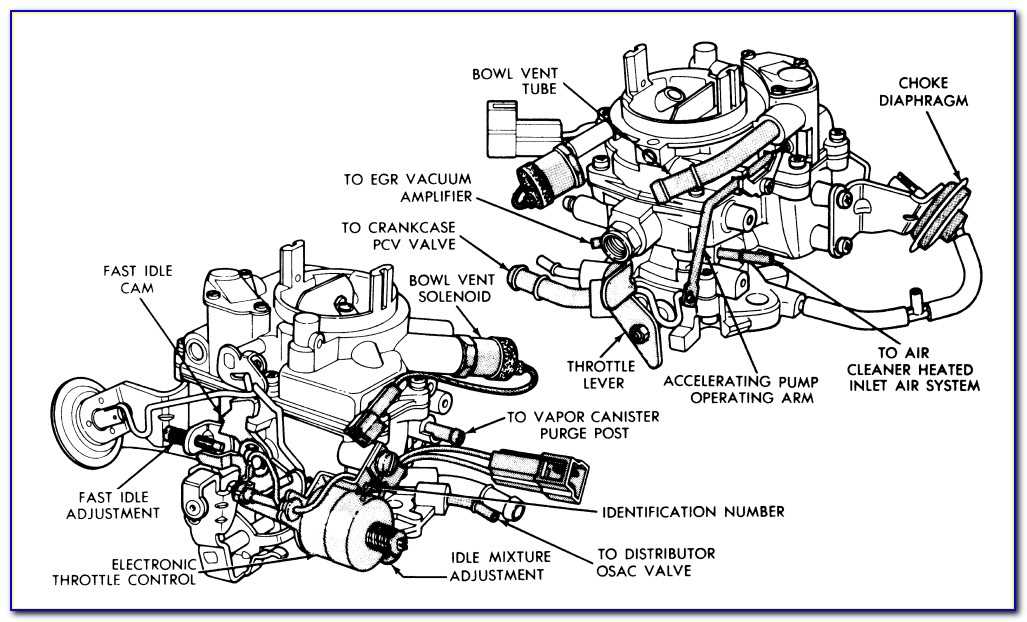 BOWL VENT TUBE

CHOKE DIAPHRAGM

TO EGR VACUUM AMPLIFIER

TO CRANKCASE PCV VALVE

FAST IDLE CAM

BOWL VENT SOLENOID

THROTTLE LEVER

ACCELERATING PUMP OPERATING ARM

TO AIR CLEANER HEATED INLET AIR SYSTEM

TO VAPOR CANISTER PURGE POST

FAST IDLE ADJUSTMENT

IDENTIFICATION NUMBER

ELECTRONIC THROTTLE CONTROL

IDLE MIXTURE ADJUSTMENT

TO DISTRIBUTOR OSAC VALVE